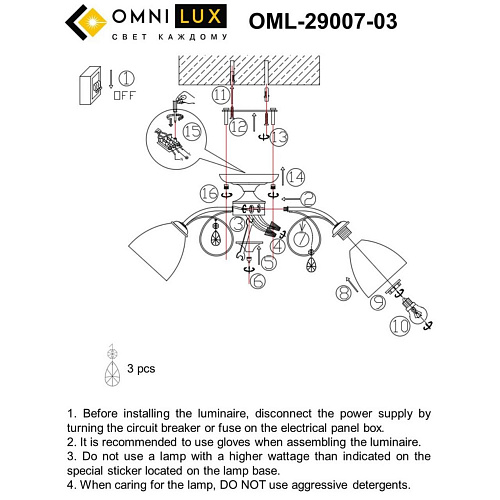 OMNI LUX
СВЕТ КАЖДОМУ
OML-29007-03

1 OFF
11
12
13
15
14
16
2
3
4
7
5
6
8
9
10

3 pcs

1. Before installing the luminaire, disconnect the power supply by turning the circuit breaker or fuse on the electrical panel box.
2. It is recommended to use gloves when assembling the luminaire.
3. Do not use a lamp with a higher wattage than indicated on the special sticker located on the lamp base.
4. When caring for the lamp, DO NOT use aggressive detergents.