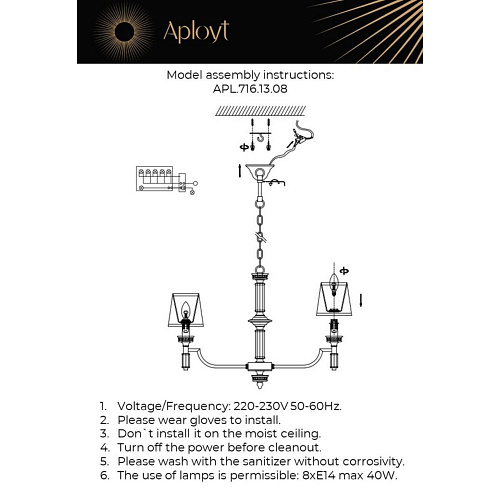 Aployt

Model assembly instructions:
APL.716.13.08

1. Voltage/Frequency: 220-230V 50-60Hz.
2. Please wear gloves to install.
3. Don`t install it on the moist ceiling.
4. Turn off the power before cleanout.
5. Please wash with the sanitizer without corrosivity.
6. The use of lamps is permissible: 8xE14 max 40W.