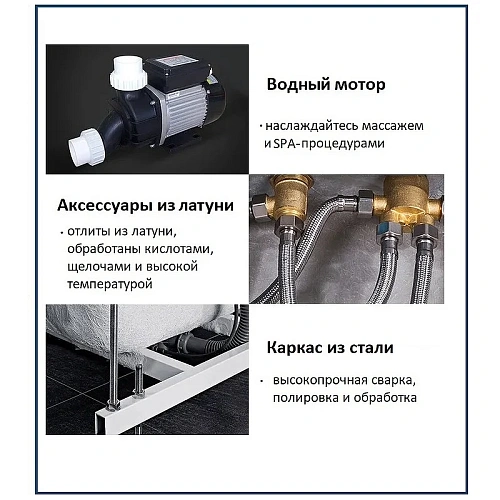 Водный мотор

· наслаждайтесь массажем и SPA-процедурами

Аксессуары из латуни

· отлиты из латуни, обработаны кислотами, щелочами и высокой температурой

Каркас из стали

· высокопрочная сварка, полировка и обработка