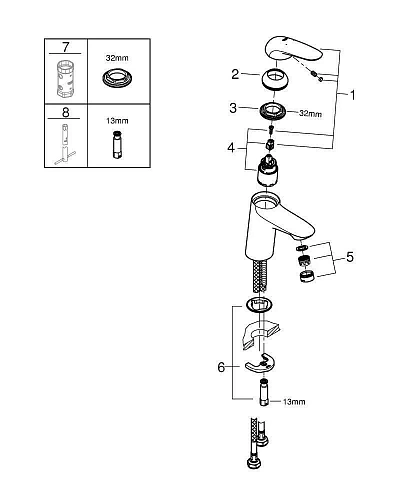 | 7 | 32mm |
|---|---|
| 8 | 13mm |

2
1
3
32mm
4
5
6
13mm