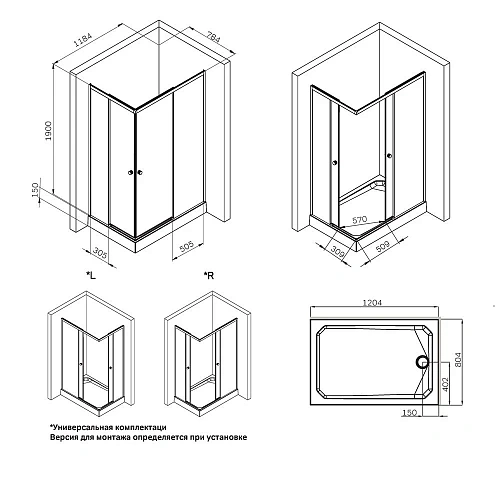 1184
784
1900
150
305
505
570
309
509
*L
*R
1204
804
402
150
*Универсальная комплектаци
Версия для монтажа определяется при установке