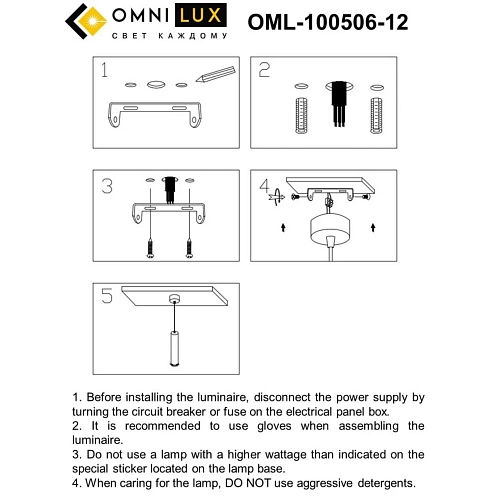 OMNI LUX
СВЕТ КАЖДОМУ

OML-100506-12

1

2

3

4

5

1. Before installing the luminaire, disconnect the power supply by turning the circuit breaker or fuse on the electrical panel box.
2. It is recommended to use gloves when assembling the luminaire.
3. Do not use a lamp with a higher wattage than indicated on the special sticker located on the lamp base.
4. When caring for the lamp, DO NOT use aggressive detergents.