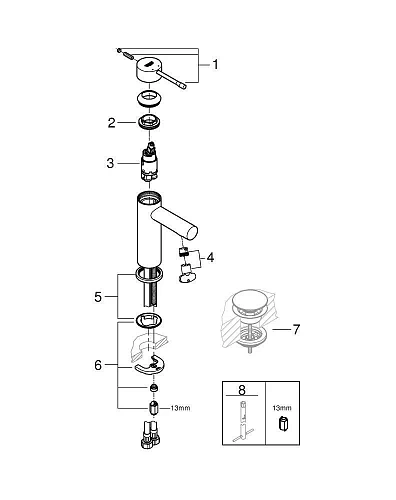 1
2
3
4
5
6
13mm
7
8
13mm