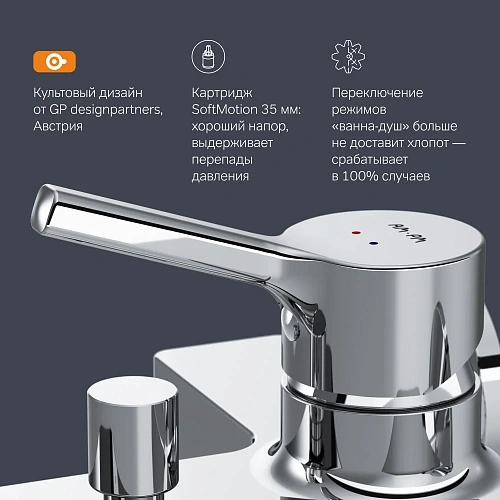 Культовый дизайн от GP designpartners, Австрия

Картридж SoftMotion 35 мм: хороший напор, выдерживает перепады давления

Переключение режимов «ванна-душ» больше не доставит хлопот — срабатывает в 100% случаев

AM·PM