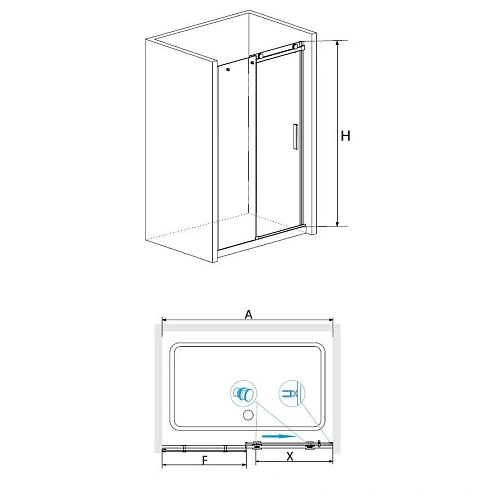 H

A

F

X