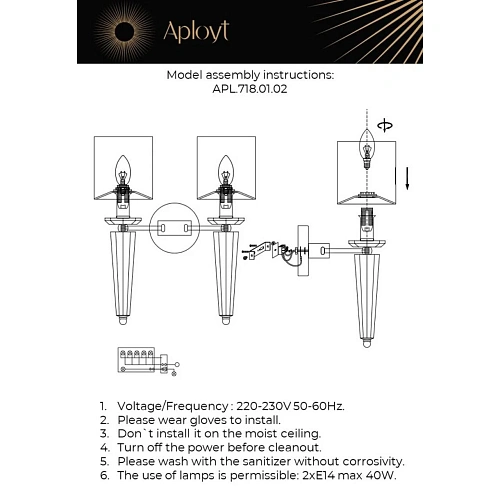 Aployt

Model assembly instructions:
APL.718.01.02

1. Voltage/Frequency : 220-230V 50-60Hz.
2. Please wear gloves to install.
3. Don`t install it on the moist ceiling.
4. Turn off the power before cleanout.
5. Please wash with the sanitizer without corrosivity.
6. The use of lamps is permissible: 2xE14 max 40W.