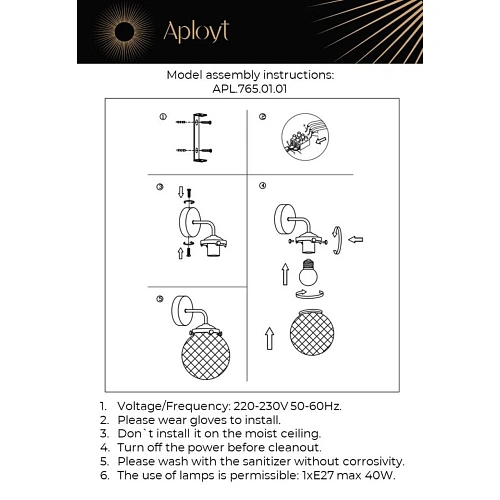 Aployt

Model assembly instructions:
APL.765.01.01

①

②

③

④

⑤

1. Voltage/Frequency: 220-230V 50-60Hz.
2. Please wear gloves to install.
3. Don`t install it on the moist ceiling.
4. Turn off the power before cleanout.
5. Please wash with the sanitizer without corrosivity.
6. The use of lamps is permissible: 1xE27 max 40W.