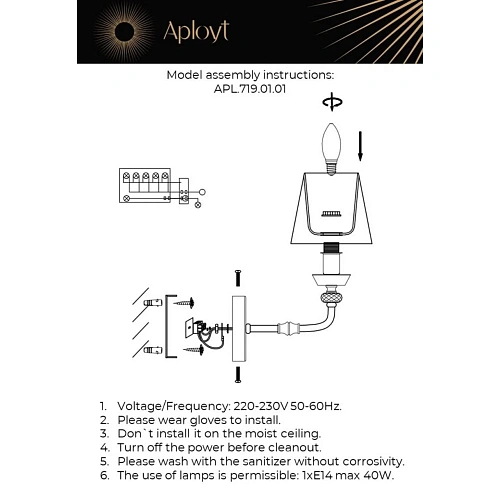 Aployt

Model assembly instructions:
APL.719.01.01

1. Voltage/Frequency: 220-230V 50-60Hz.
2. Please wear gloves to install.
3. Don`t install it on the moist ceiling.
4. Turn off the power before cleanout.
5. Please wash with the sanitizer without corrosivity.
6. The use of lamps is permissible: 1xE14 max 40W.