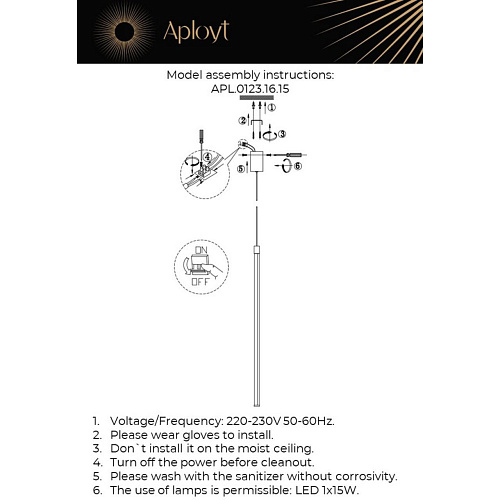 Aployt

Model assembly instructions:
APL.0123.16.15

①
②
③
④
⑤
⑥

ON
OFF

1. Voltage/Frequency: 220-230V 50-60Hz.
2. Please wear gloves to install.
3. Don`t install it on the moist ceiling.
4. Turn off the power before cleanout.
5. Please wash with the sanitizer without corrosivity.
6. The use of lamps is permissible: LED 1x15W.