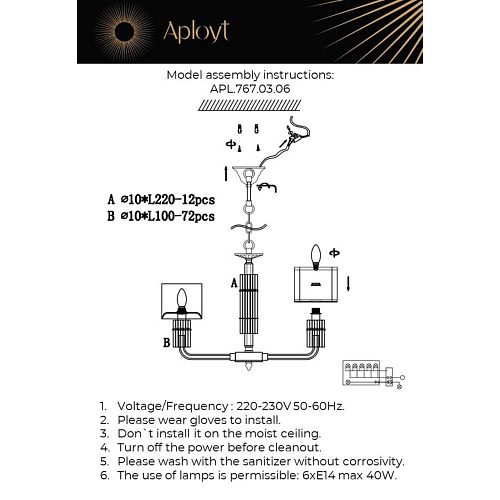 Aployt

Model assembly instructions:
APL.767.03.06

A ⌀10*L220-12pcs
B ⌀10*L100-72pcs

A

B

1. Voltage/Frequency : 220-230V 50-60Hz.
2. Please wear gloves to install.
3. Don`t install it on the moist ceiling.
4. Turn off the power before cleanout.
5. Please wash with the sanitizer without corrosivity.
6. The use of lamps is permissible: 6xE14 max 40W.