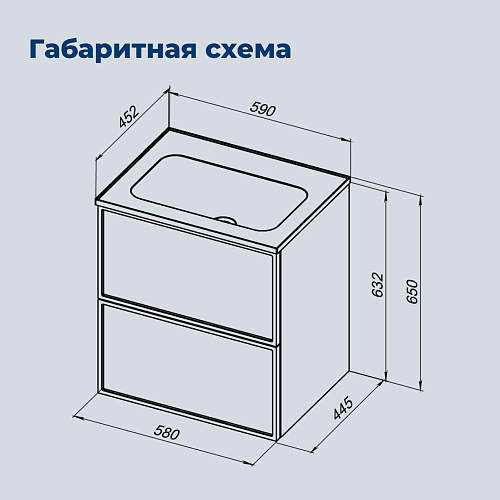 Габаритная схема

452

590

632

650

445

580