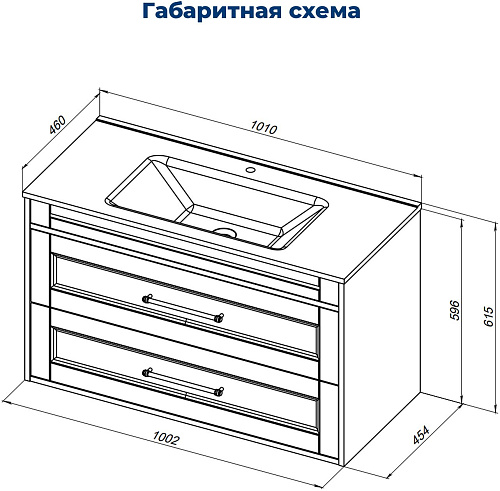 Габаритная схема

460

1010

596

615

1002

454