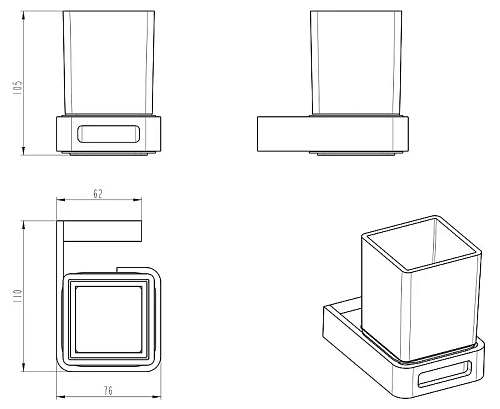 105

62

110

76