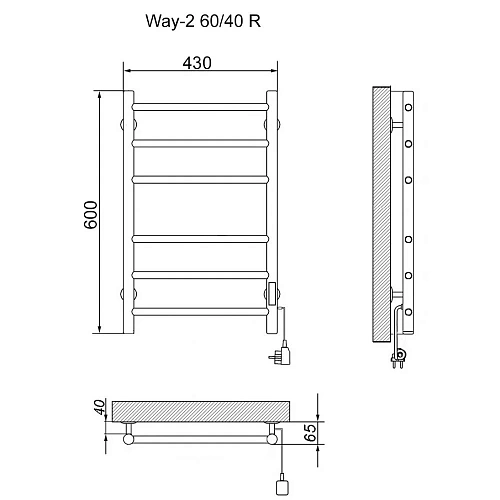 Way-2 60/40 R

430

600

40

65