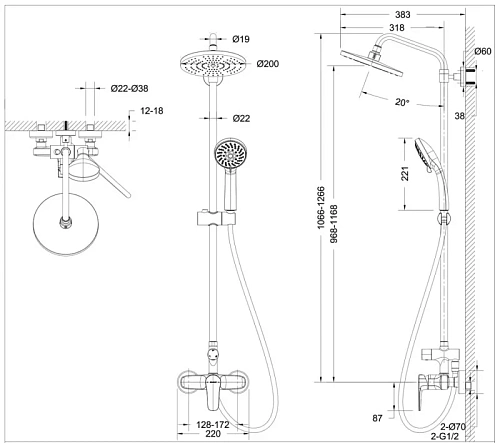 Ø22-Ø38
12-18
Ø19
Ø200
Ø22
128-172
220
383
318
Ø60
20°
38
221
1066-1266
968-1168
87
2-Ø70
2-G1/2