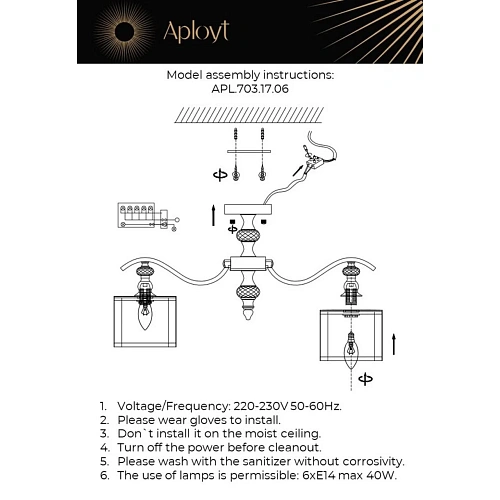 Aployt

Model assembly instructions:
APL.703.17.06

1. Voltage/Frequency: 220-230V 50-60Hz.
2. Please wear gloves to install.
3. Don`t install it on the moist ceiling.
4. Turn off the power before cleanout.
5. Please wash with the sanitizer without corrosivity.
6. The use of lamps is permissible: 6xE14 max 40W.