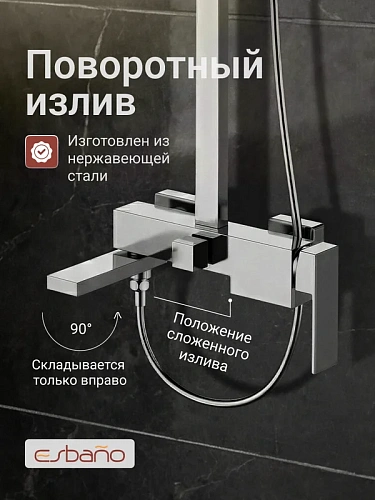 Поворотный излив

Изготовлен из нержавеющей стали

90°

Складывается только вправо

Положение сложенного излива

esbaño