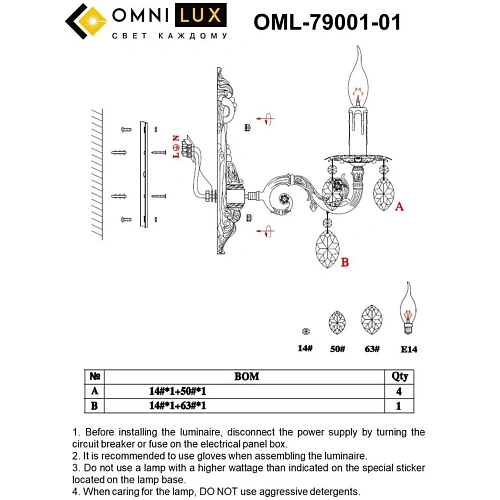 OMNI LUX
СВЕТ КАЖДОМУ

OML-79001-01

L N

A

B

14#
50#
63#
E14

| № | BOM | Qty |
|---|---|---|
| A | 14#*1+50#*1 | 4 |
| B | 14#*1+63#*1 | 1 |

1. Before installing the luminaire, disconnect the power supply by turning the circuit breaker or fuse on the electrical panel box.
2. It is recommended to use gloves when assembling the luminaire.
3. Do not use a lamp with a higher wattage than indicated on the special sticker located on the lamp base.
4. When caring for the lamp, DO NOT use aggressive detergents.