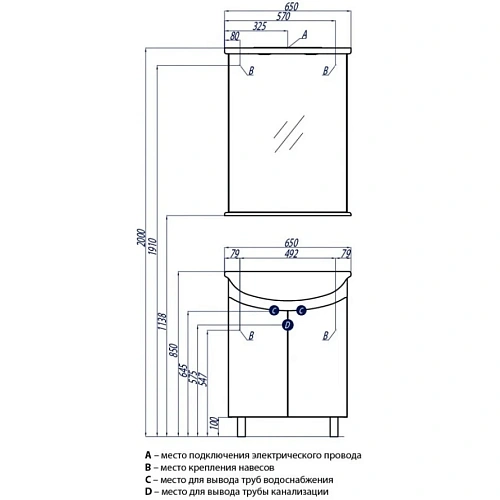 650
570
325
80
A
B
B
2000
1910
1138
850
645
575
547
100
650
79
492
79
C
C
D
B
B

A – место подключения электрического провода
B – место крепления навесов
C – место для вывода труб водоснабжения
D – место для вывода трубы канализации