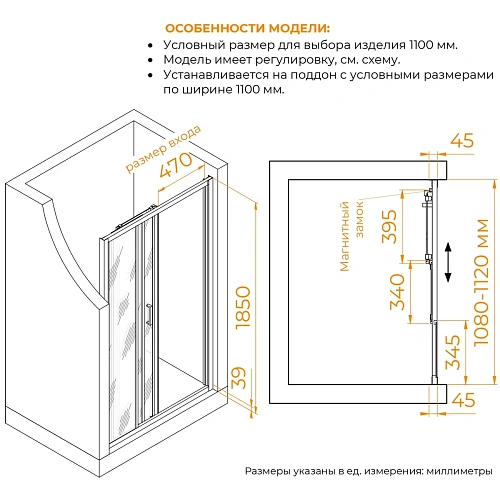 ОСОБЕННОСТИ МОДЕЛИ:
• Условный размер для выбора изделия 1100 мм.
• Модель имеет регулировку, см. схему.
• Устанавливается на поддон с условными размерами по ширине 1100 мм.

размер входа
470
1850
39
45
Магнитный замок
395
340
345
1080-1120 мм
45

Размеры указаны в ед. измерения: миллиметры