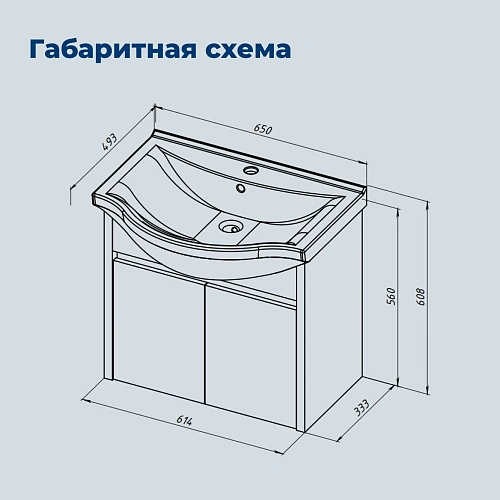 Габаритная схема

493

650

560

608

614

333