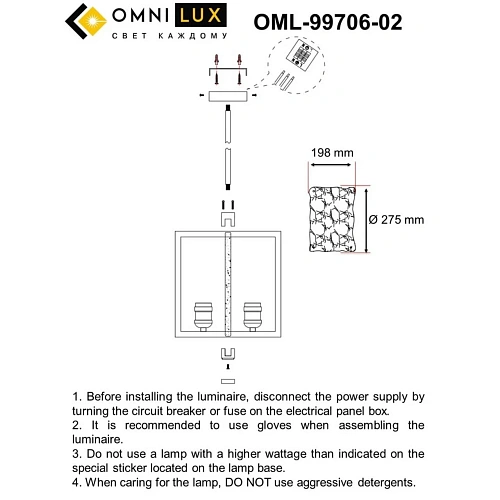 OMNI LUX
СВЕТ КАЖДОМУ

OML-99706-02

198 mm

Ø 275 mm

1. Before installing the luminaire, disconnect the power supply by turning the circuit breaker or fuse on the electrical panel box.
2. It is recommended to use gloves when assembling the luminaire.
3. Do not use a lamp with a higher wattage than indicated on the special sticker located on the lamp base.
4. When caring for the lamp, DO NOT use aggressive detergents.