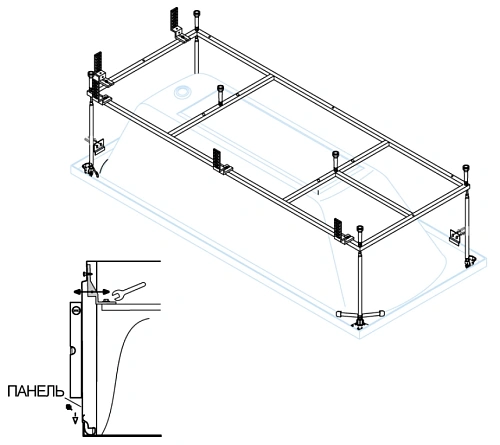 ПАНЕЛЬ