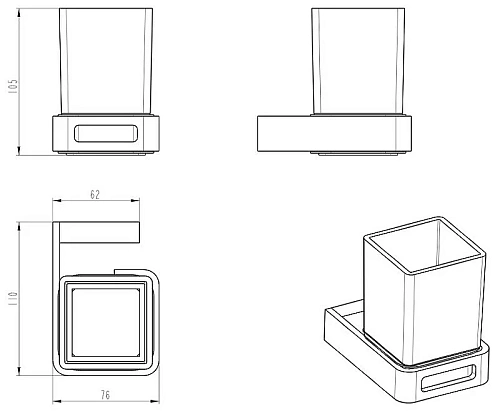 105

62

110

76