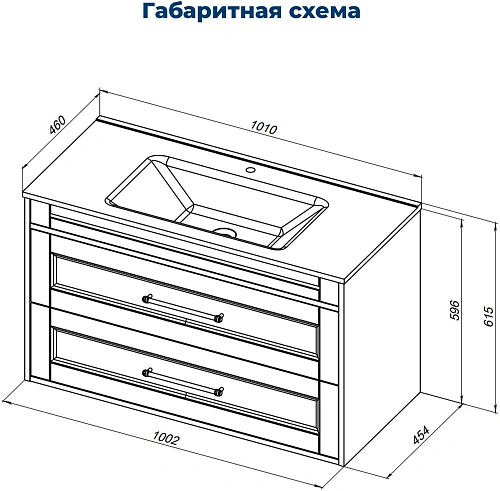 Габаритная схема

460

1010

596

615

1002

454